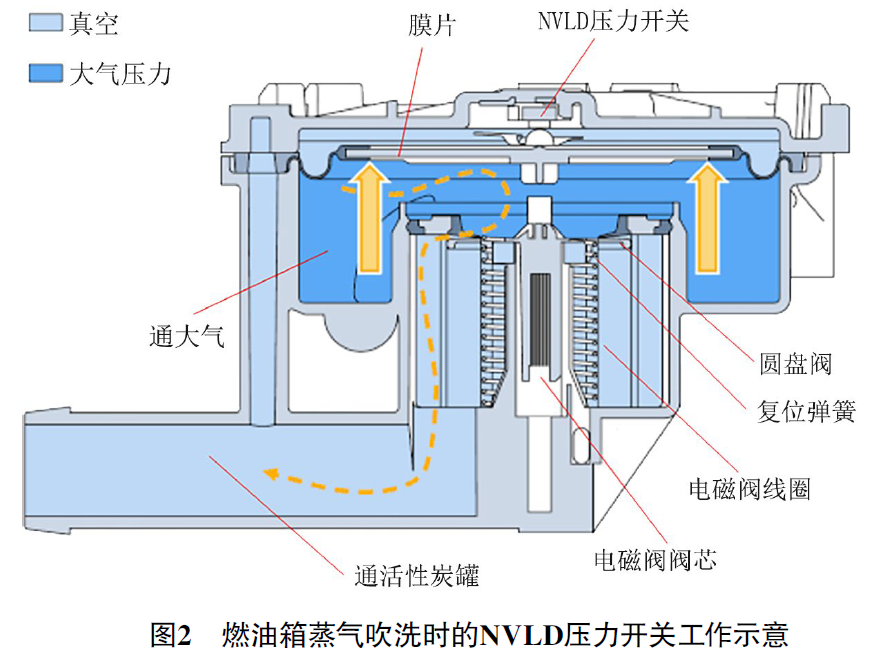 真空

大气压力

膜片

NVLD压力开关

通大气

圆盘阀

复位弹簧

电磁阀线圈

电磁阀阀芯

通活性炭罐

图2　燃油箱蒸气吹洗时的NVLD压力开关工作示意