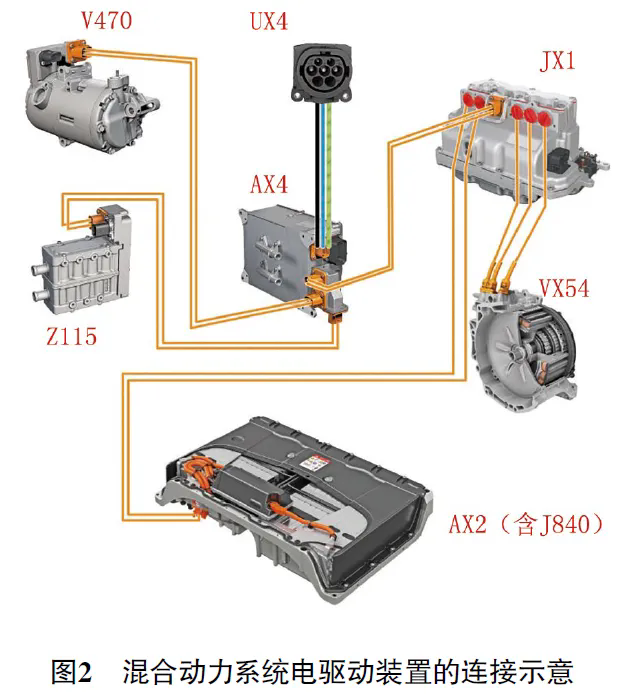 V470

UX4

JX1

AX4

Z115

VX54

AX2（含J840）

图2 混合动力系统电驱动装置的连接示意